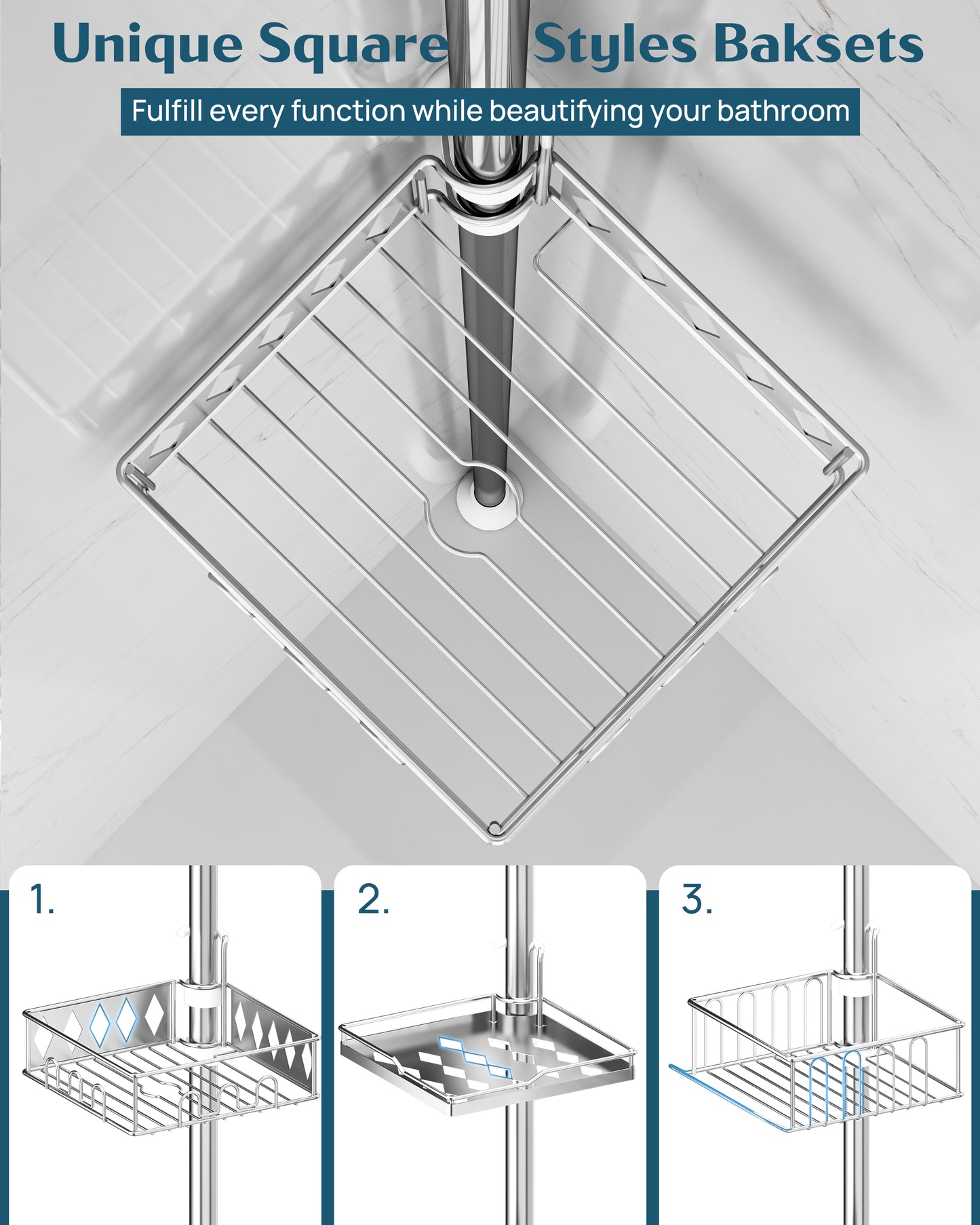 Unique Square Styles Baksets

Fulfill every function while beautifying your bathroom

1.

2.

3.