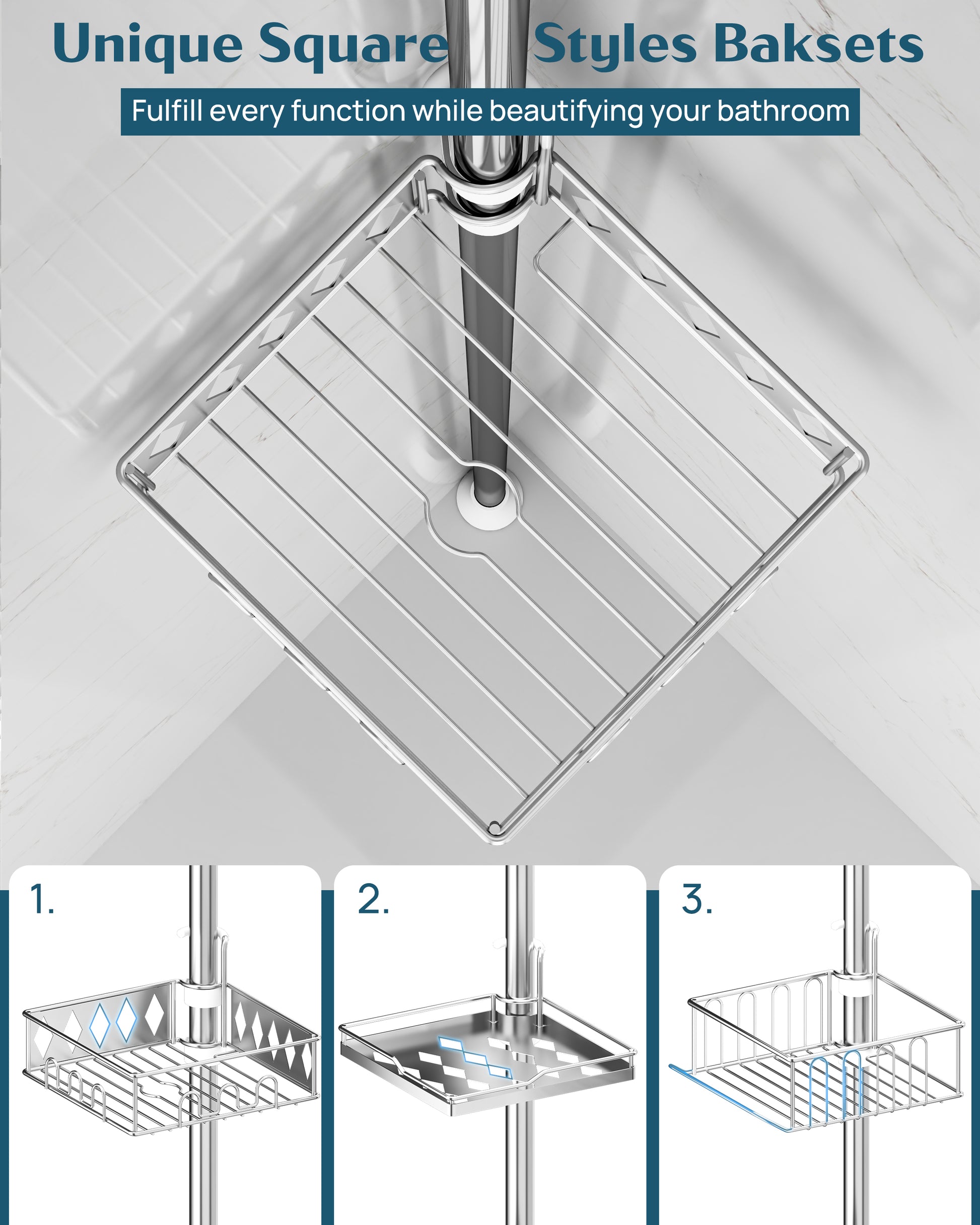 Unique Square Styles Baksets

Fulfill every function while beautifying your bathroom

1.

2.

3.