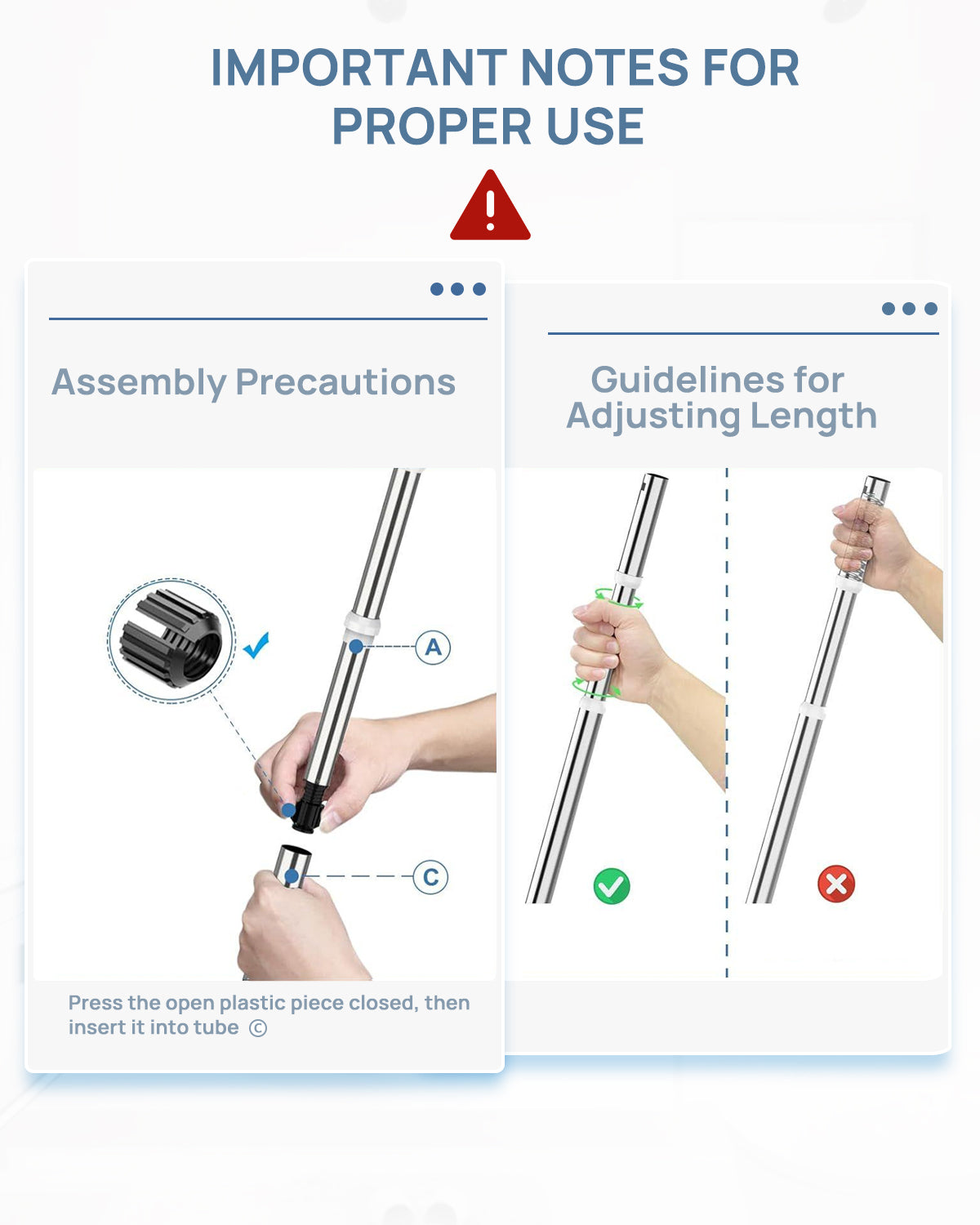 IMPORTANT NOTES FOR PROPER USE

Assembly Precautions

A

C

Press the open plastic piece closed, then insert it into tube ©

Guidelines for Adjusting Length