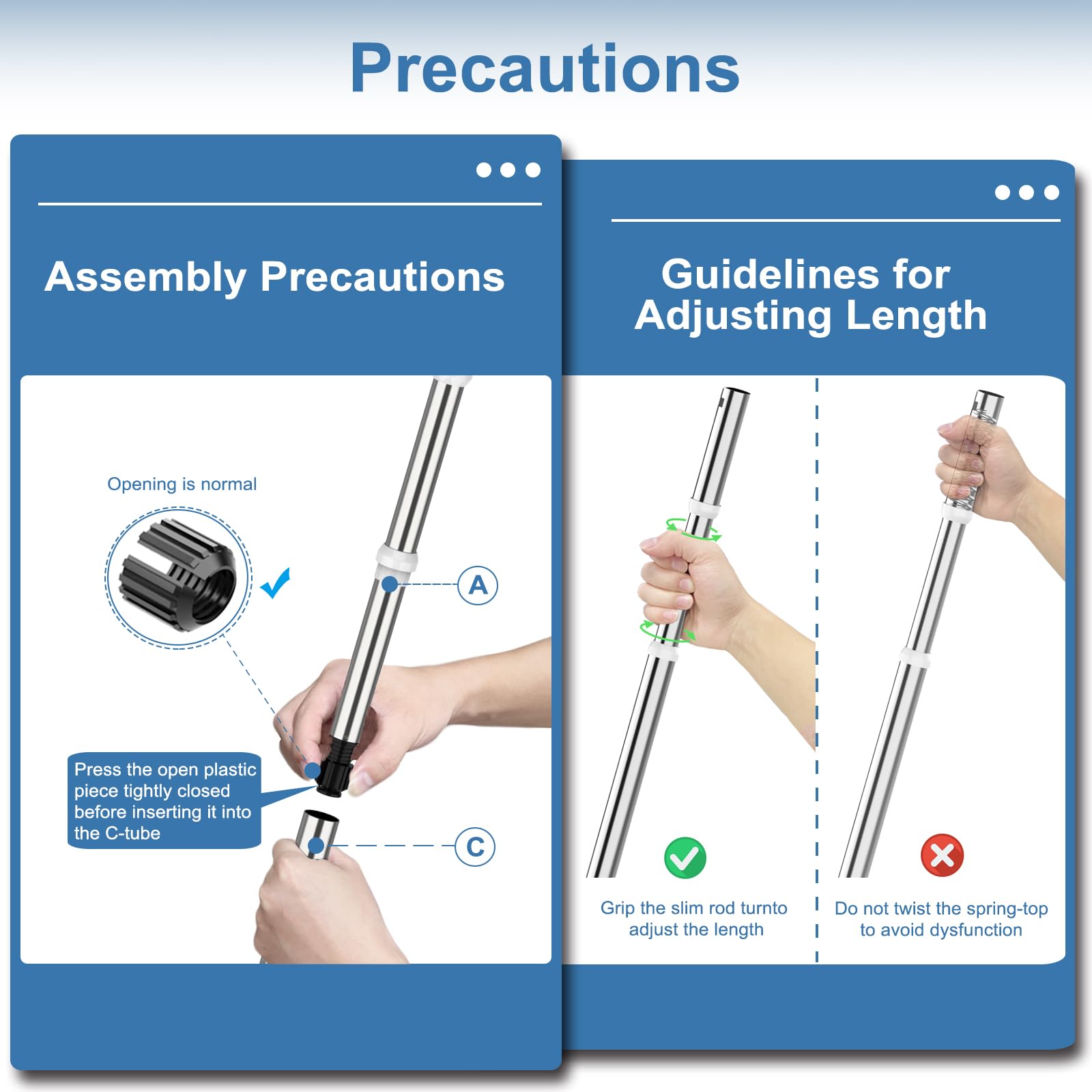 Precautions

Assembly Precautions

Opening is normal

A

Press the open plastic piece tightly closed before inserting it into the C-tube

C

Guidelines for Adjusting Length

Grip the slim rod turnto adjust the length

Do not twist the spring-top to avoid dysfunction