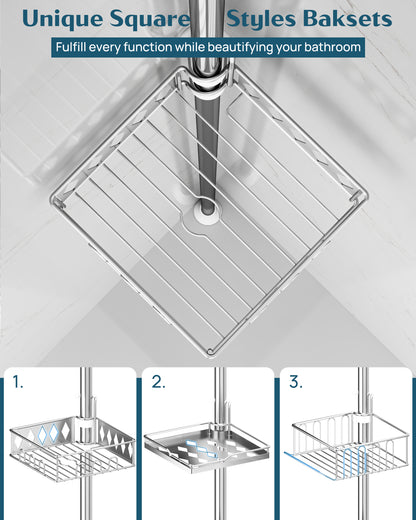 Unique Square Styles Baksets

Fulfill every function while beautifying your bathroom

1.

2.

3.